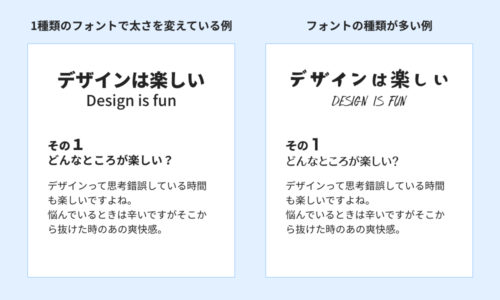 1種類のフォントで太さを変えている例

デザインは楽しい
Design is fun

その1
どんなところが楽しい？

デザインって思考錯誤している時間も楽しいですよね。
悩んでいるときは辛いですがそこから抜けた時のあの爽快感。

フォントの種類が多い例

デザインは楽しい
DESIGN IS FUN

その1
どんなところが楽しい?

デザインって思考錯誤している時間も楽しいですよね。
悩んでいるときは辛いですがそこから抜けた時のあの爽快感。